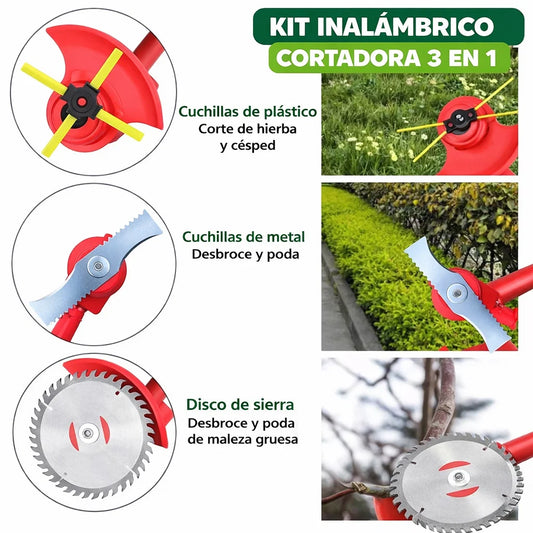 KIT INALÁMBRICO
CORTADORA 3 EN 1

Cuchillas de plástico
Corte de hierba y césped

Cuchillas de metal
Desbroce y poda

Disco de sierra
Desbroce y poda de maleza gruesa