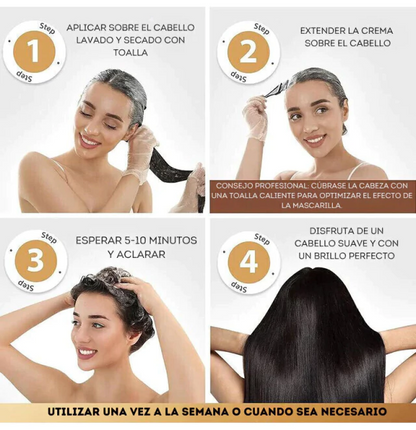 Step
1
Step

APLICAR SOBRE EL CABELLO LAVADO Y SECADO CON TOALLA

Step
2
Step

EXTENDER LA CREMA SOBRE EL CABELLO

CONSEJO PROFESIONAL: CÚBRASE LA CABEZA CON UNA TOALLA CALIENTE PARA OPTIMIZAR EL EFECTO DE LA MASCARILLA.

Step
3
Step

ESPERAR 5-10 MINUTOS Y ACLARAR

Step
4
Step

DISFRUTA DE UN CABELLO SUAVE Y CON UN BRILLO PERFECTO

UTILIZAR UNA VEZ A LA SEMANA O CUANDO SEA NECESARIO