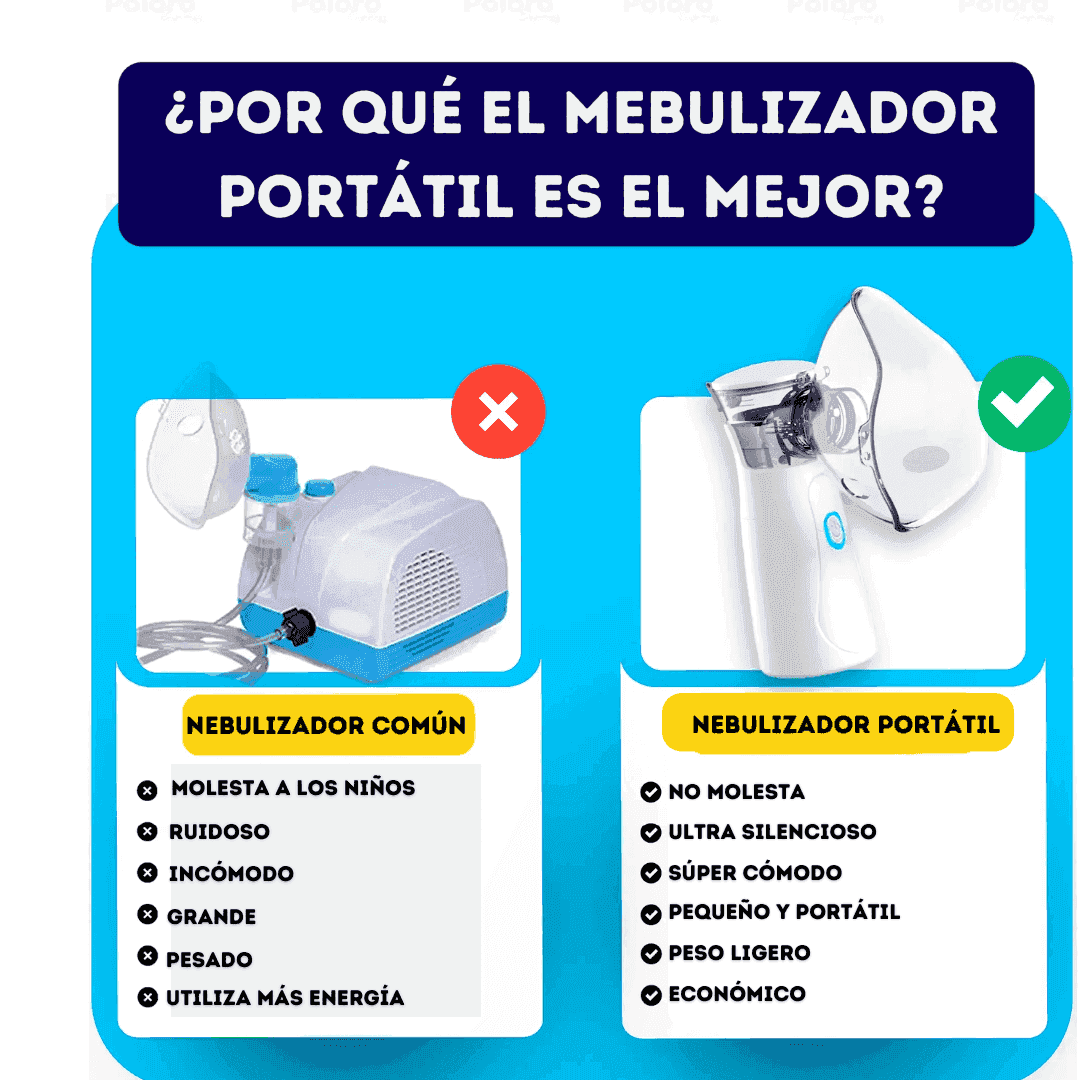 ¿POR QUÉ EL MEBULIZADOR PORTÁTIL ES EL MEJOR?

NEBULIZADOR COMÚN

MOLESTA A LOS NIÑOS
RUIDOSO
INCÓMODO
GRANDE
PESADO
UTILIZA MÁS ENERGÍA

NEBULIZADOR PORTÁTIL

NO MOLESTA
ULTRA SILENCIOSO
SÚPER CÓMODO
PEQUEÑO Y PORTÁTIL
PESO LIGERO
ECONÓMICO